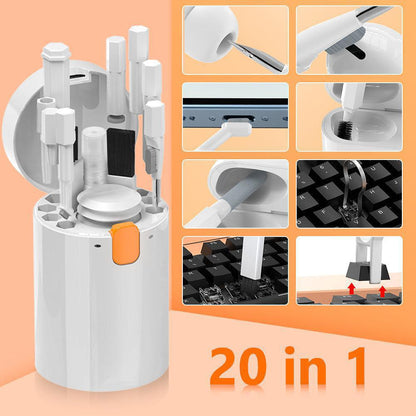 20 in 1